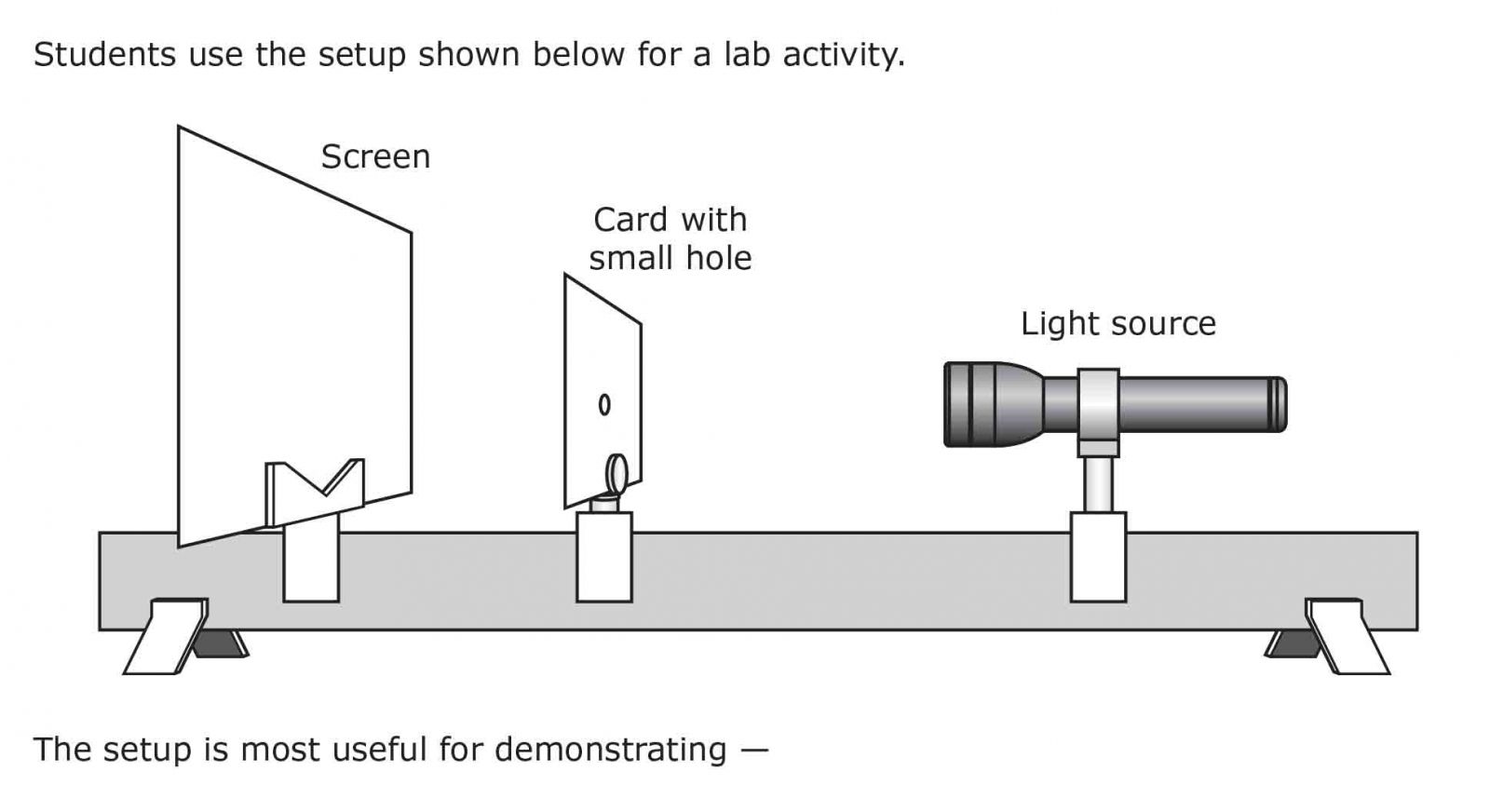 Students use the setup shown below for a lab activity.

Screen

Card with small hole

Light source

The setup is most useful for demonstrating —